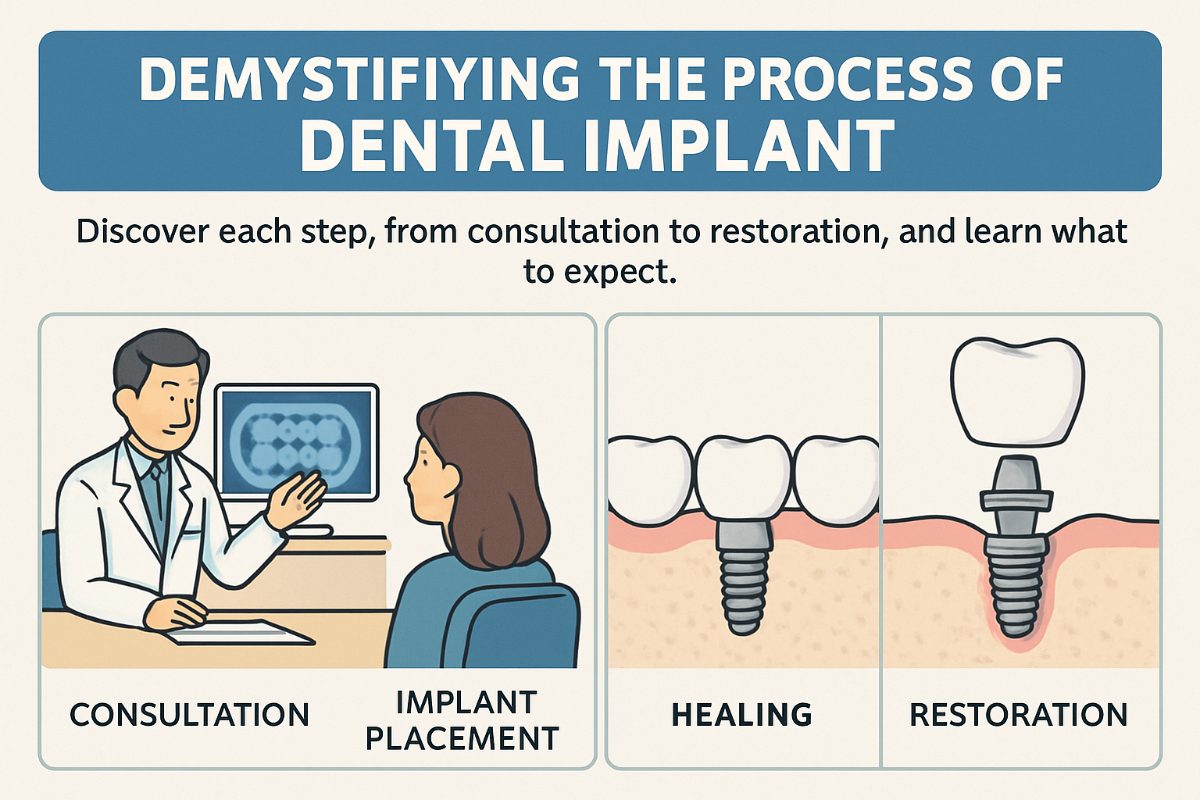 DEMYSTIFIYING THE PROCESS OF DENTAL IMPLANT

Discover each step, from consultation to restoration, and learn what to expect.

CONSULTATION

IMPLANT PLACEMENT

HEALING

RESTORATION